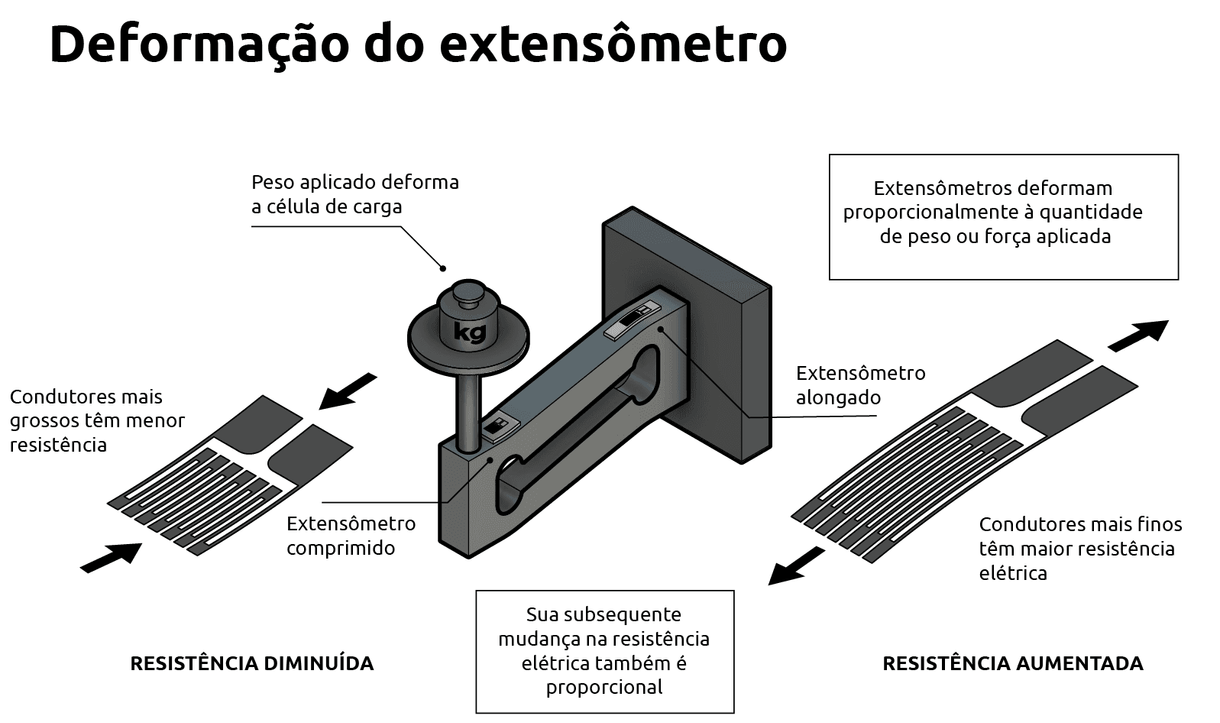 Deformação do extensômetro

Peso aplicado deforma a célula de carga

Extensômetros deformam proporcionalmente à quantidade de peso ou força aplicada

kg

Condutores mais grossos têm menor resistência

Extensômetro alongado

Extensômetro comprimido

Condutores mais finos têm maior resistência elétrica

Sua subsequente mudança na resistência elétrica também é proporcional

RESISTÊNCIA DIMINUÍDA

RESISTÊNCIA AUMENTADA