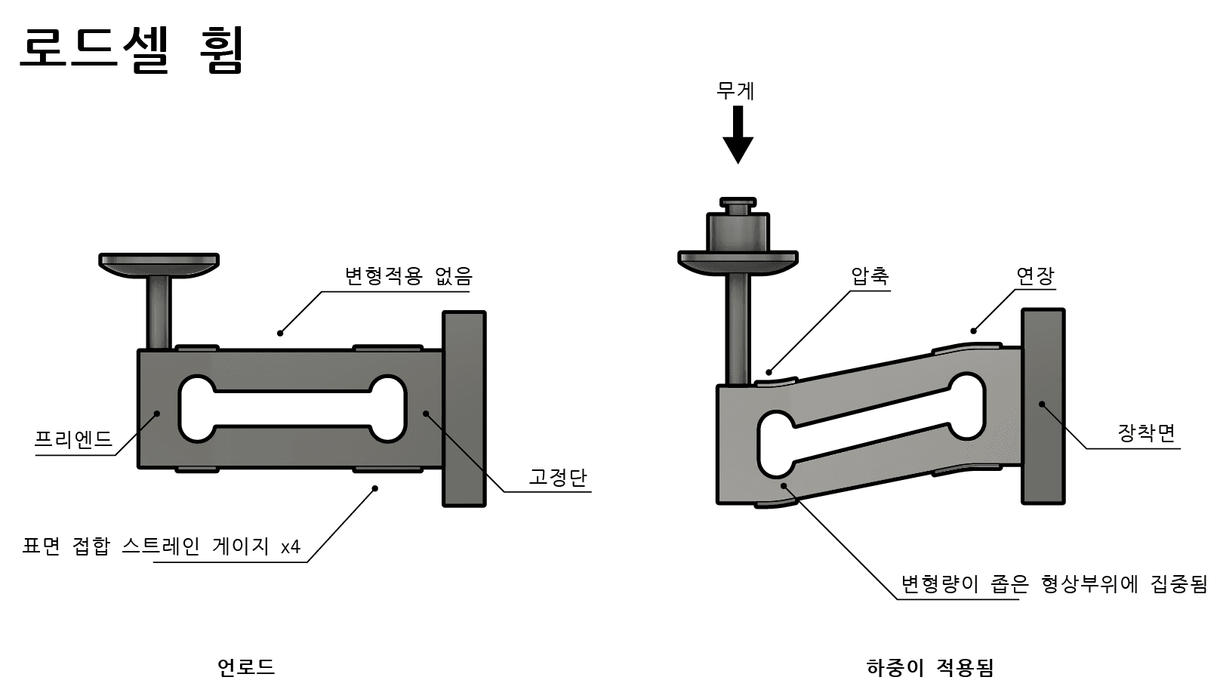 로드셀 휨

변형적용 없음

프리엔드

고정단

표면 접합 스트레인 게이지 x4

언로드

무게

압축

연장

장착면

변형량이 좁은 형상부위에 집중됨

하중이 적용됨