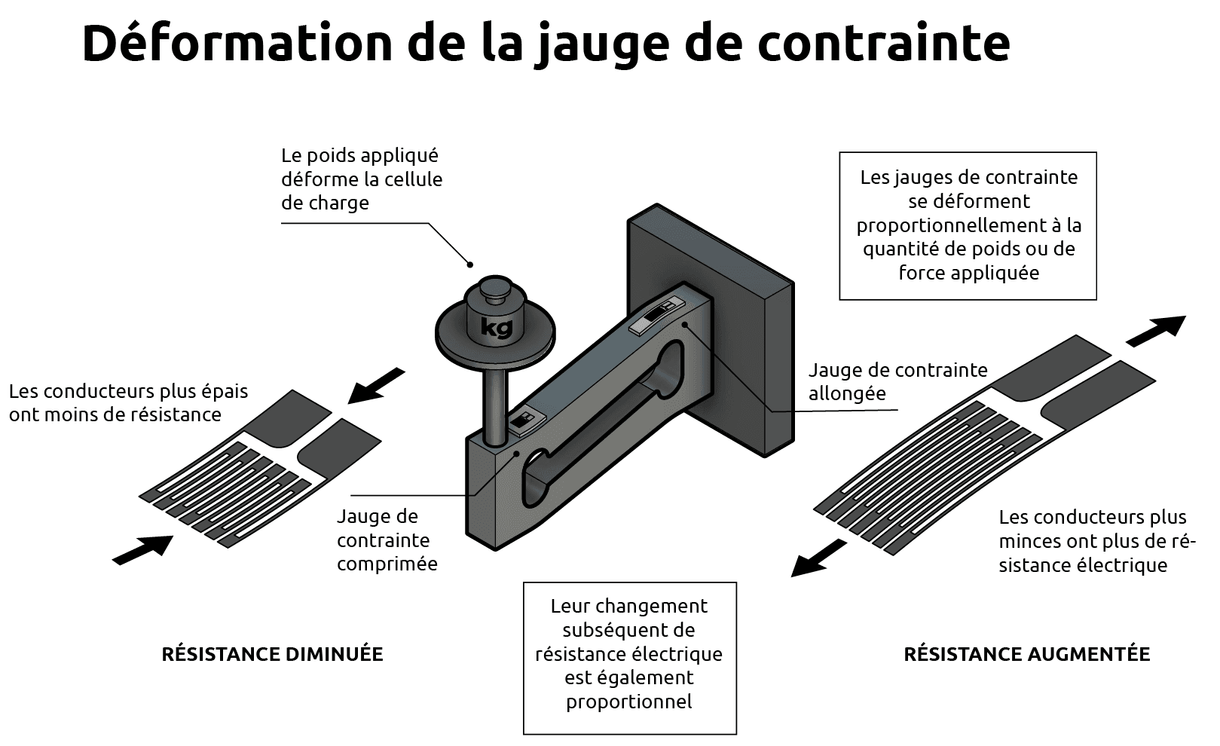 Déformation de la jauge de contrainte

Le poids appliqué déforme la cellule de charge

Les jauges de contrainte se déforment proportionnellement à la quantité de poids ou de force appliquée

kg

Les conducteurs plus épais ont moins de résistance

Jauge de contrainte allongée

Jauge de contrainte comprimée

Les conducteurs plus minces ont plus de résistance électrique

Leur changement subséquent de résistance électrique est également proportionnel

RÉSISTANCE DIMINUÉE

RÉSISTANCE AUGMENTÉE