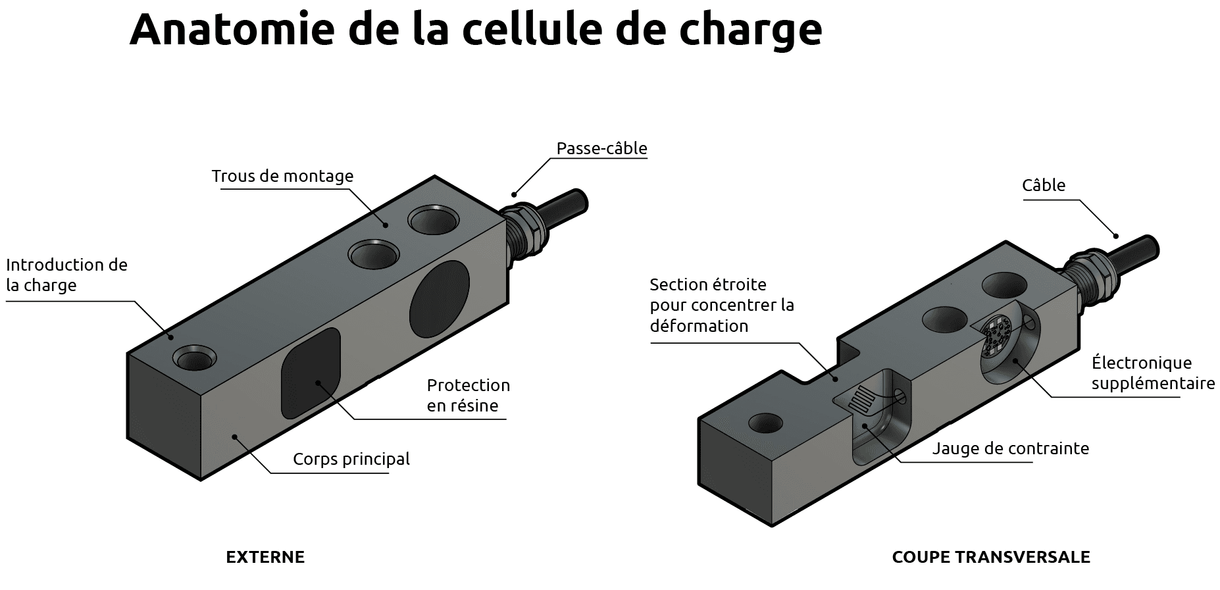 Anatomie de la cellule de charge

Passe-câble

Trous de montage

Introduction de la charge

Protection en résine

Corps principal

EXTERNE

Câble

Section étroite pour concentrer la déformation

Électronique supplémentaire

Jauge de contrainte

COUPE TRANSVERSALE