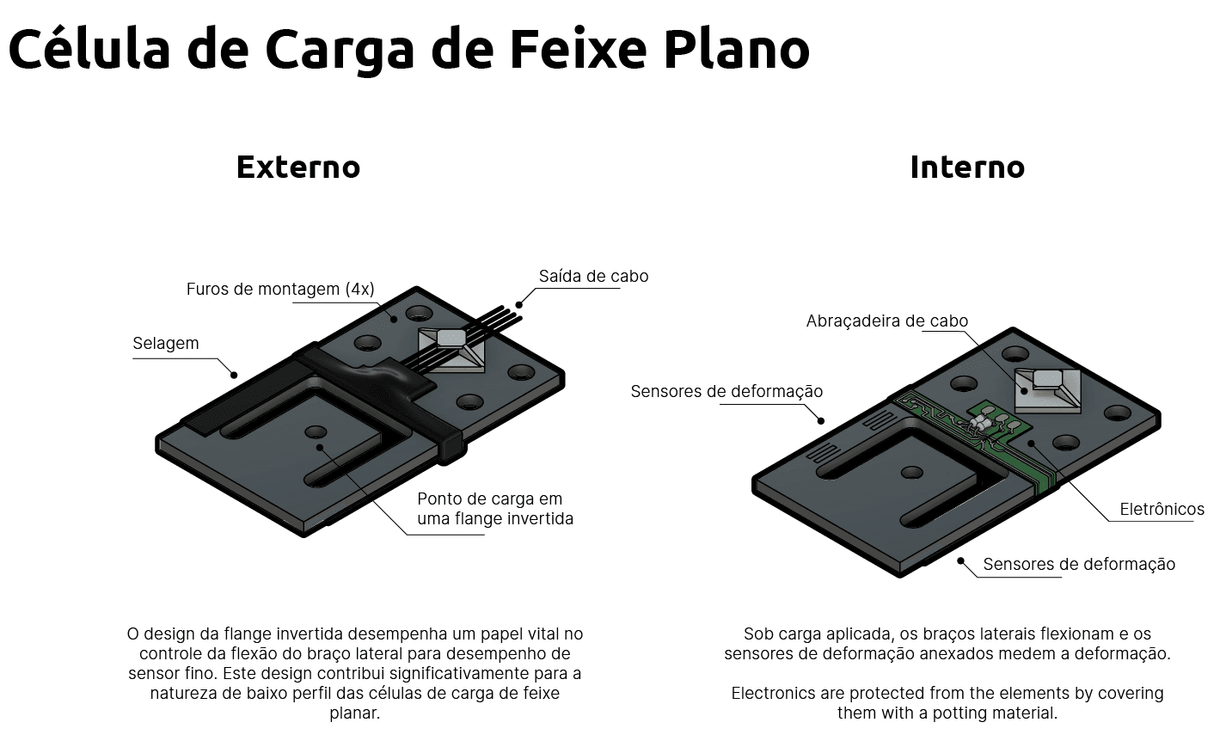 Célula de Carga de Feixe Plano

Externo

Furos de montagem (4x)

Saída de cabo

Selagem

Ponto de carga em uma flange invertida

O design da flange invertida desempenha um papel vital no controle da flexão do braço lateral para desempenho de sensor fino. Este design contribui significativamente para a natureza de baixo perfil das células de carga de feixe planar.

Interno

Abraçadeira de cabo

Sensores de deformação

Eletrônicos

Sensores de deformação

Sob carga aplicada, os braços laterais flexionam e os sensores de deformação anexados medem a deformação.

Electronics are protected from the elements by covering them with a potting material.