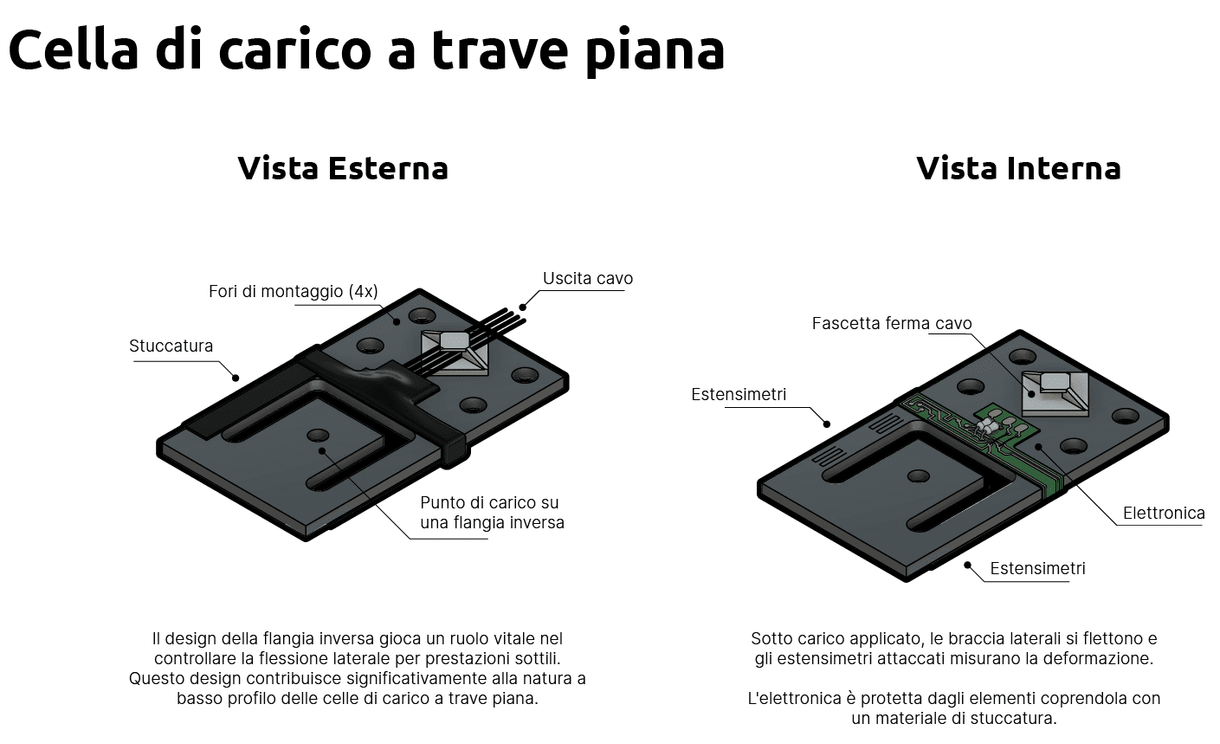 Cella di carico a trave piana

Vista Esterna

Fori di montaggio (4x)

Uscita cavo

Stuccatura

Punto di carico su una flangia inversa

Il design della flangia inversa gioca un ruolo vitale nel controllare la flessione laterale per prestazioni sottili. Questo design contribuisce significativamente alla natura a basso profilo delle celle di carico a trave piana.

Vista Interna

Fascetta ferma cavo

Estensimetri

Elettronica

Estensimetri

Sotto carico applicato, le braccia laterali si flettono e gli estensimetri attaccati misurano la deformazione.

L'elettronica è protetta dagli elementi coprendola con un materiale di stuccatura.