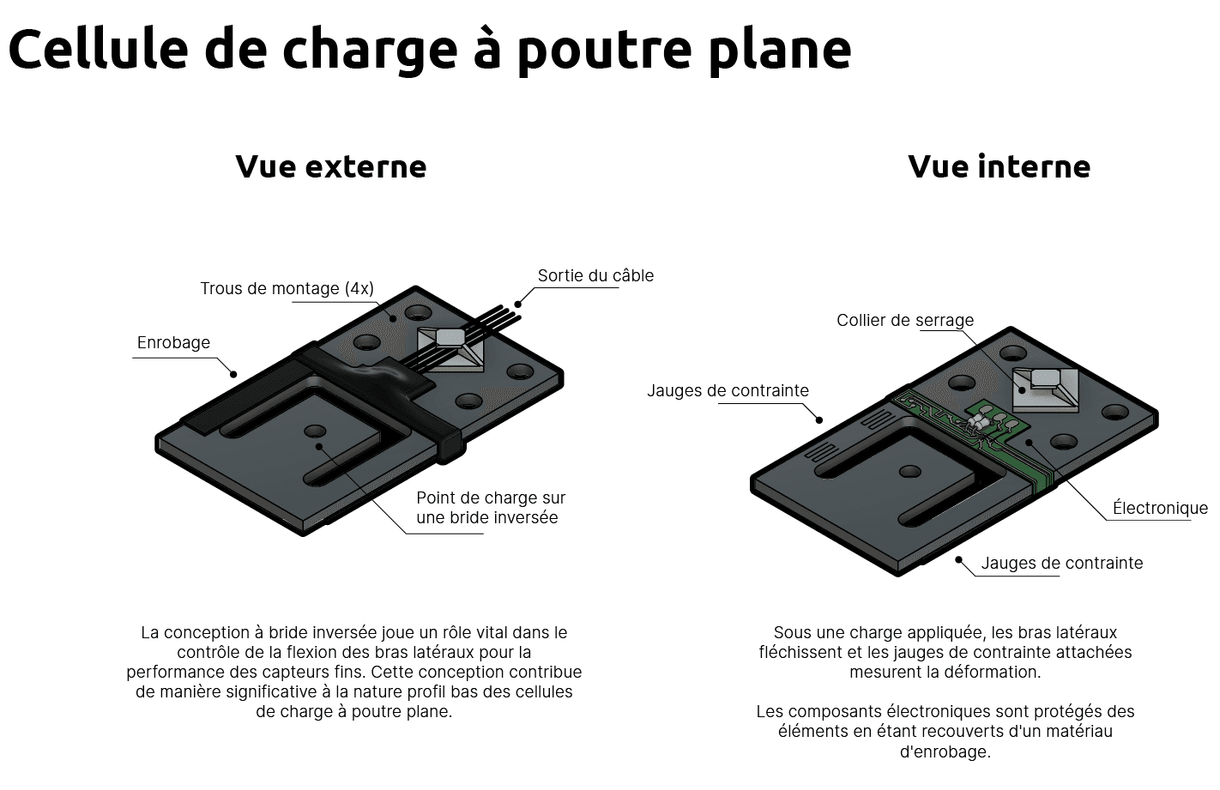 Cellule de charge à poutre plane

Vue externe

Trous de montage (4x)

Sortie du câble

Enrobage

Point de charge sur une bride inversée

La conception à bride inversée joue un rôle vital dans le contrôle de la flexion des bras latéraux pour la performance des capteurs fins. Cette conception contribue de manière significative à la nature profil bas des cellules de charge à poutre plane.

Vue interne

Collier de serrage

Jauges de contrainte

Électronique

Jauges de contrainte

Sous une charge appliquée, les bras latéraux fléchissent et les jauges de contrainte attachées mesurent la déformation.

Les composants électroniques sont protégés des éléments en étant recouverts d'un matériau d'enrobage.