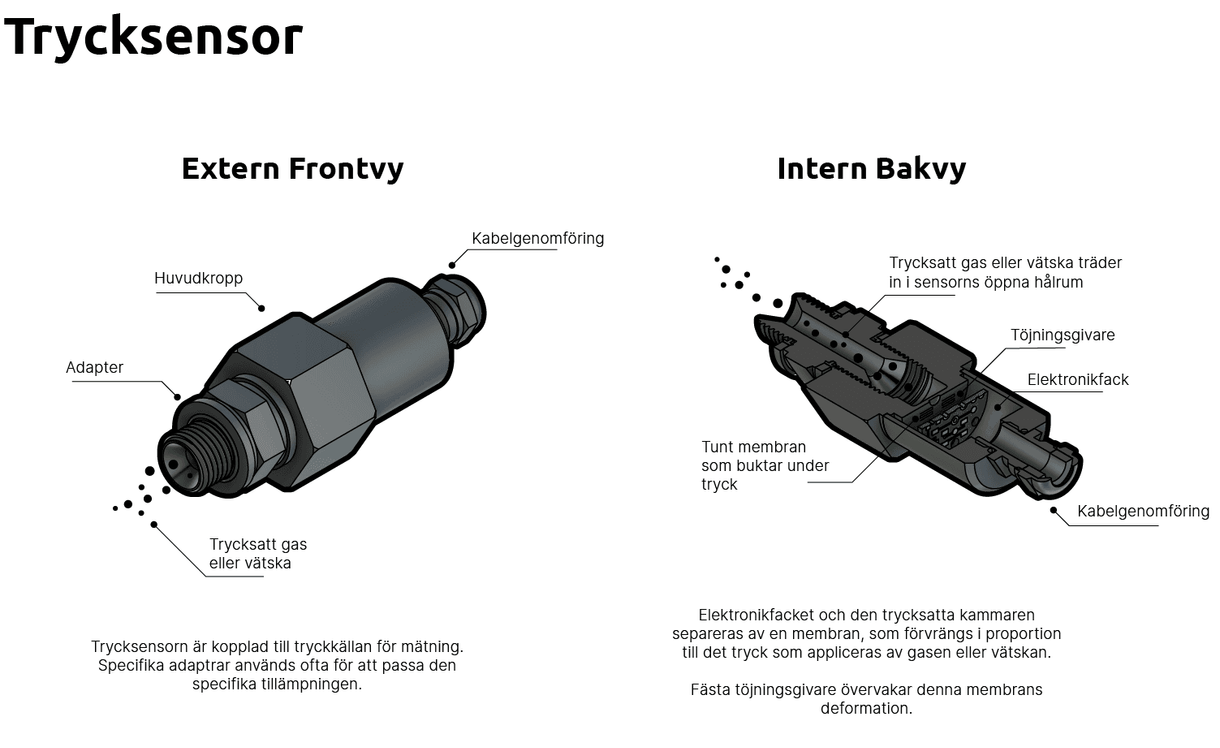 Trycksensor

Extern Frontvy

Kabelgenomföring

Huvudkropp

Adapter

Trycksatt gas eller vätska

Trycksensorn är kopplad till tryckkällan för mätning. Specifika adaptrar används ofta för att passa den specifika tillämpningen.

Intern Bakvy

Trycksatt gas eller vätska träder in i sensorns öppna hålrum

Töjningsgivare

Elektronikfack

Tunt membran som buktar under tryck

Kabelgenomföring

Elektronikfacket och den trycksatta kammaren separeras av en membran, som förvrängs i proportion till det tryck som appliceras av gasen eller vätskan.

Fästa töjningsgivare övervakar denna membrans deformation.