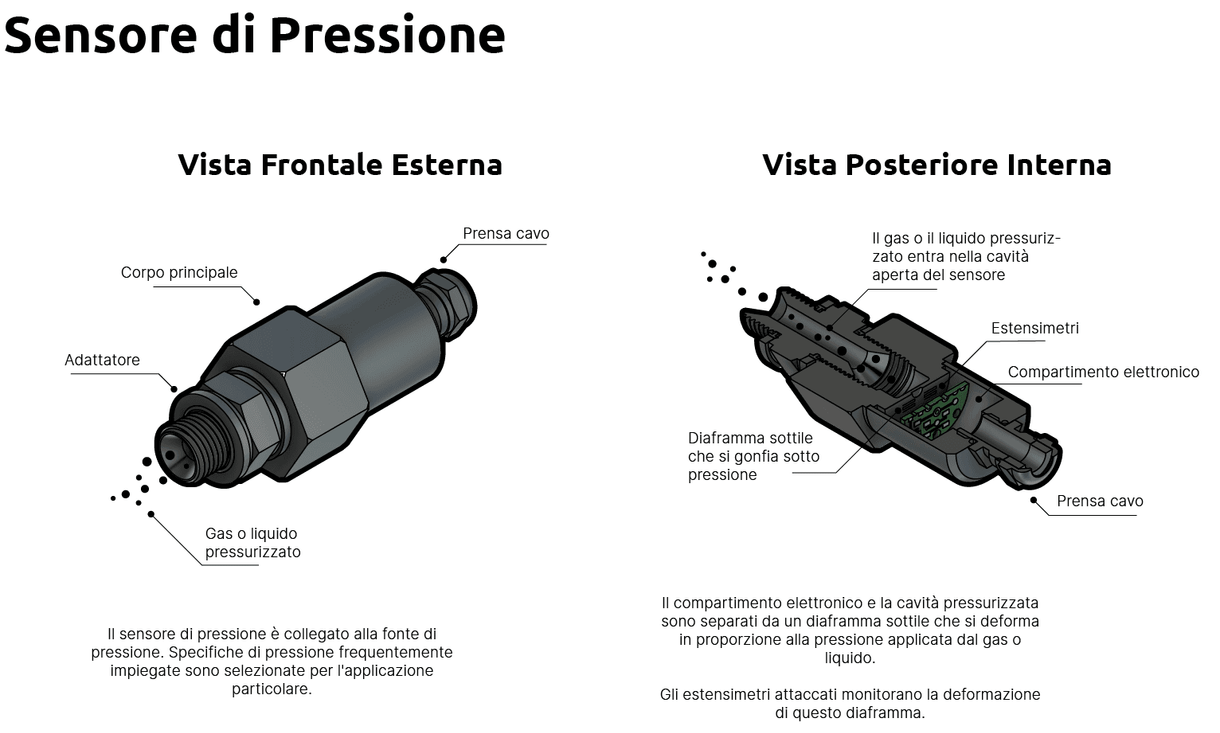 Sensore di Pressione

Vista Frontale Esterna

Prensa cavo

Corpo principale

Adattatore

Gas o liquido pressurizzato

Il sensore di pressione è collegato alla fonte di pressione. Specifiche di pressione frequentemente impiegate sono selezionate per l'applicazione particolare.

Vista Posteriore Interna

Il gas o il liquido pressurizzato entra nella cavità aperta del sensore

Estensimetri

Compartimento elettronico

Diaframma sottile che si gonfia sotto pressione

Prensa cavo

Il compartimento elettronico e la cavità pressurizzata sono separati da un diaframma sottile che si deforma in proporzione alla pressione applicata dal gas o liquido.

Gli estensimetri attaccati monitorano la deformazione di questo diaframma.