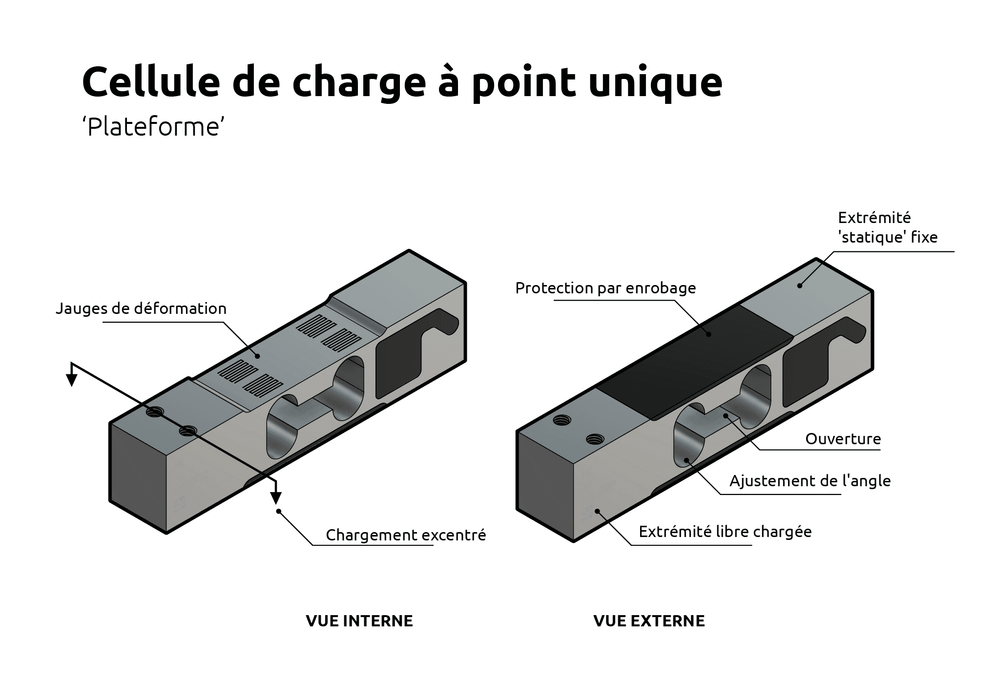 Cellule de charge à point unique
‘Plateforme’

Jauges de déformation

Chargement excentré

VUE INTERNE

Extrémité 'statique' fixe

Protection par enrobage

Ouverture

Ajustement de l'angle

Extrémité libre chargée

VUE EXTERNE